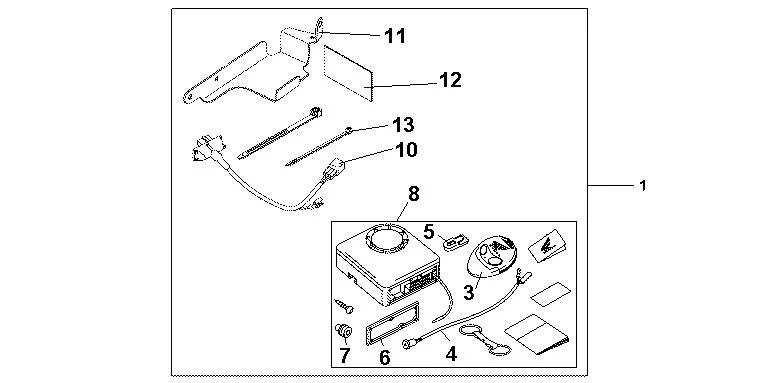 11
12
13
10
1
8
5
3
7
6
4